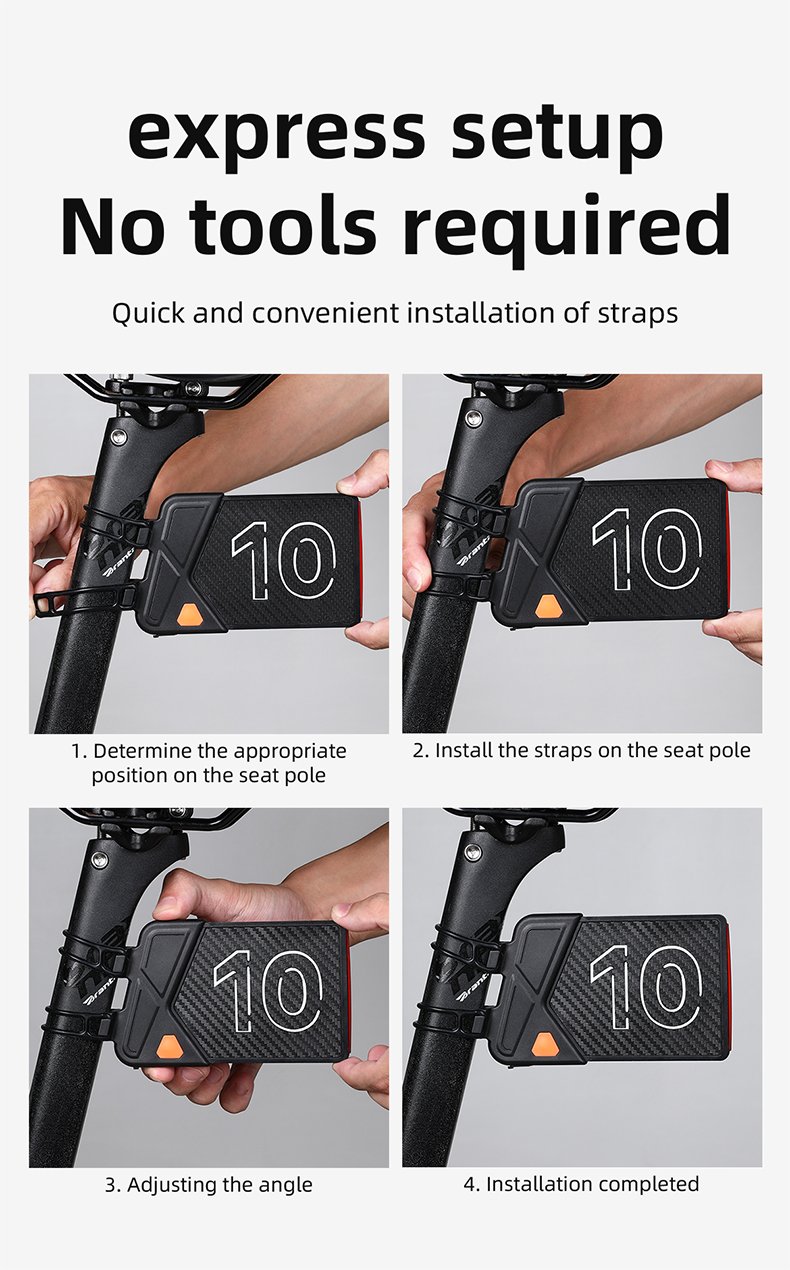 express setup
No tools required

Quick and convenient installation of straps

10

1. Determine the appropriate position on the seat pole

10

2. Install the straps on the seat pole

10

3. Adjusting the angle

10

4. Installation completed