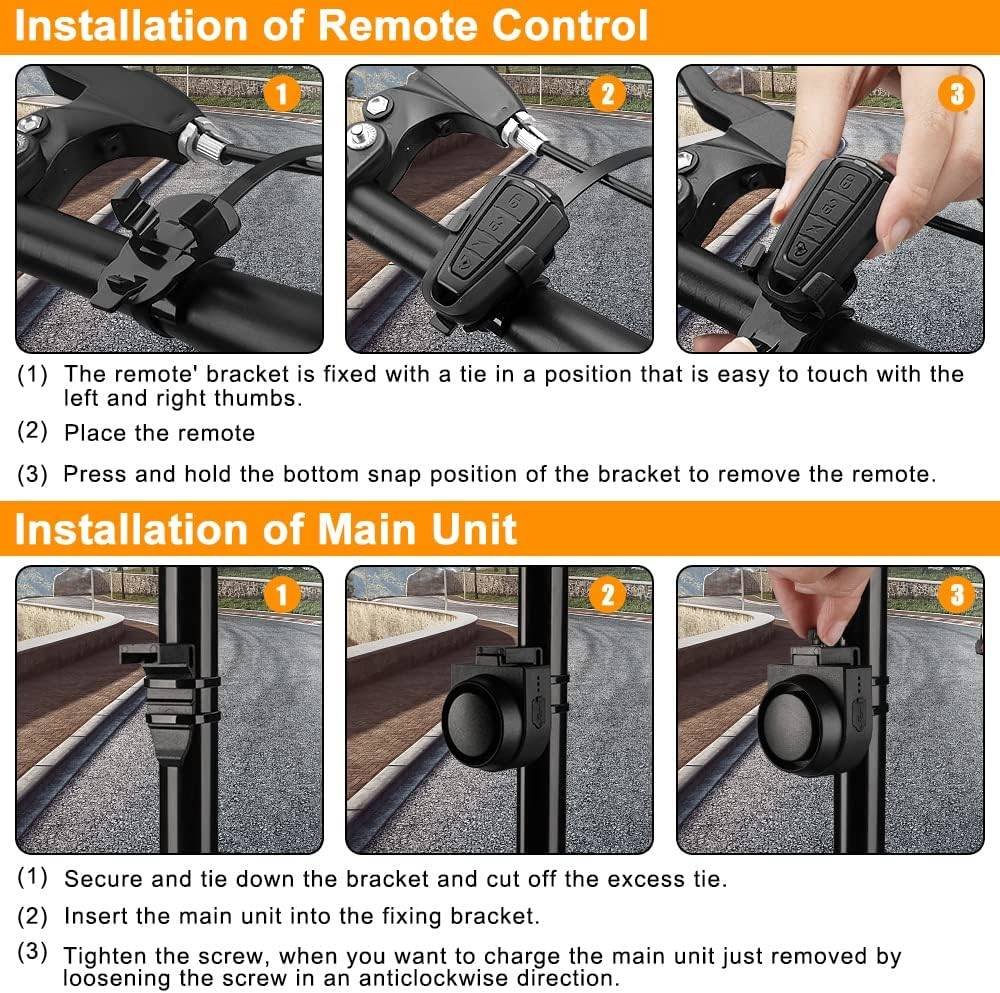 Installation of Remote Control

1

2

3

(1) The remote' bracket is fixed with a tie in a position that is easy to touch with the left and right thumbs.

(2) Place the remote

(3) Press and hold the bottom snap position of the bracket to remove the remote.

Installation of Main Unit

1

2

3

(1) Secure and tie down the bracket and cut off the excess tie.

(2) Insert the main unit into the fixing bracket.

(3) Tighten the screw, when you want to charge the main unit just removed by loosening the screw in an anticlockwise direction.